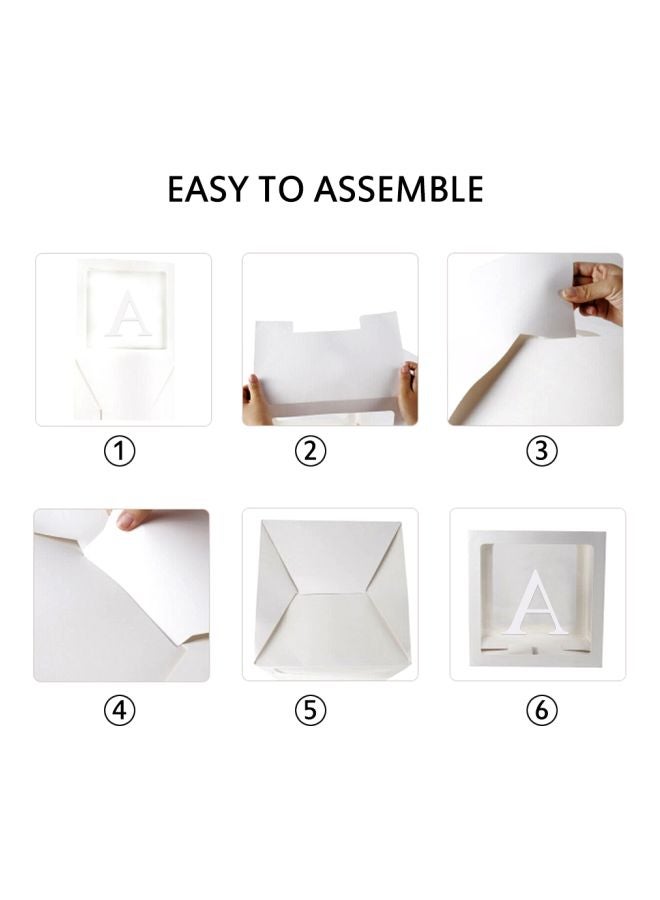 EASY TO ASSEMBLE

A

①

②

③

④

⑤

A

⑥