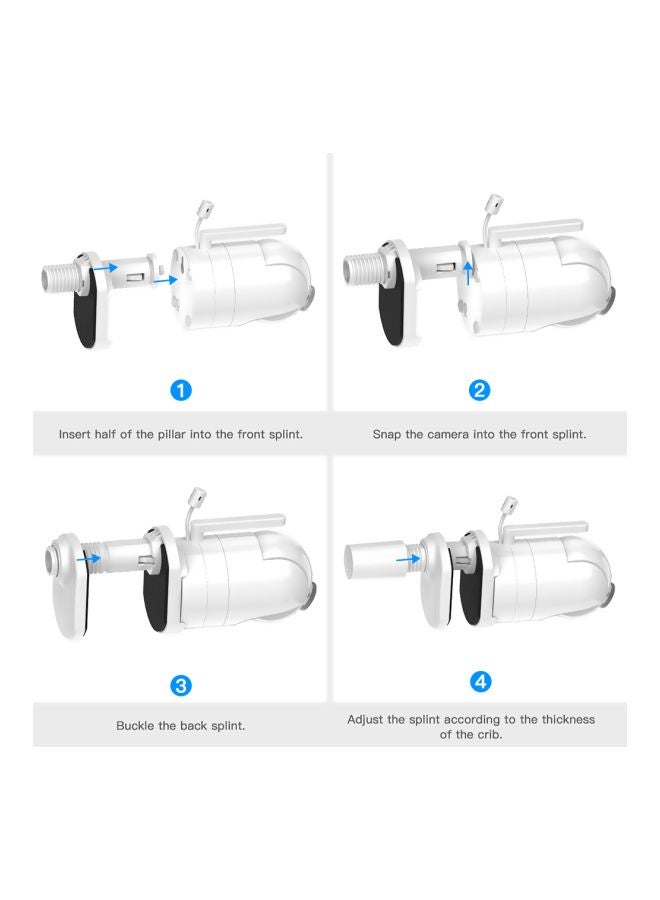 1

Insert half of the pillar into the front splint.

2

Snap the camera into the front splint.

3

Buckle the back splint.

4

Adjust the splint according to the thickness of the crib.