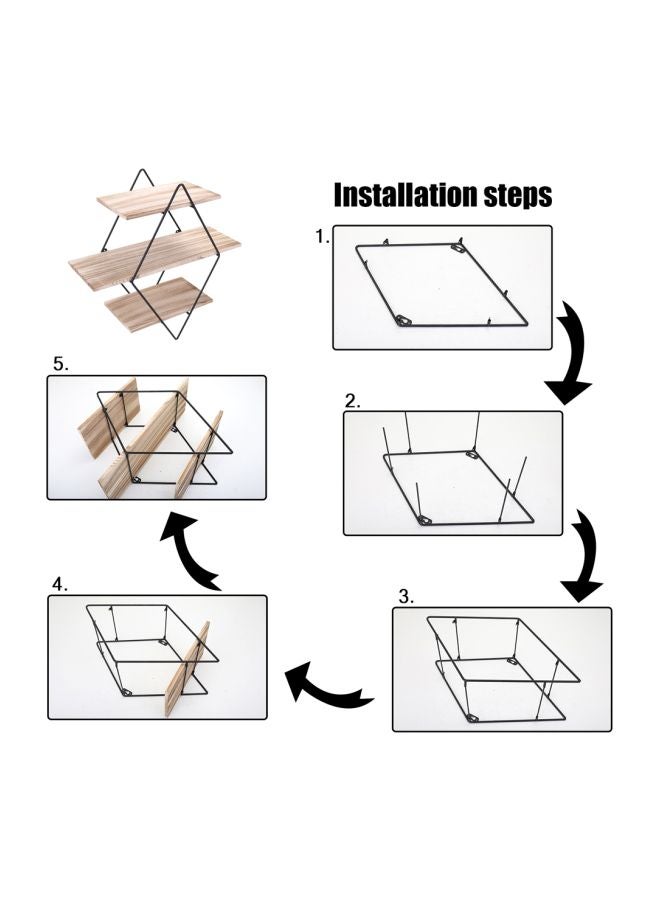 Installation steps

1.

2.

3.

4.

5.