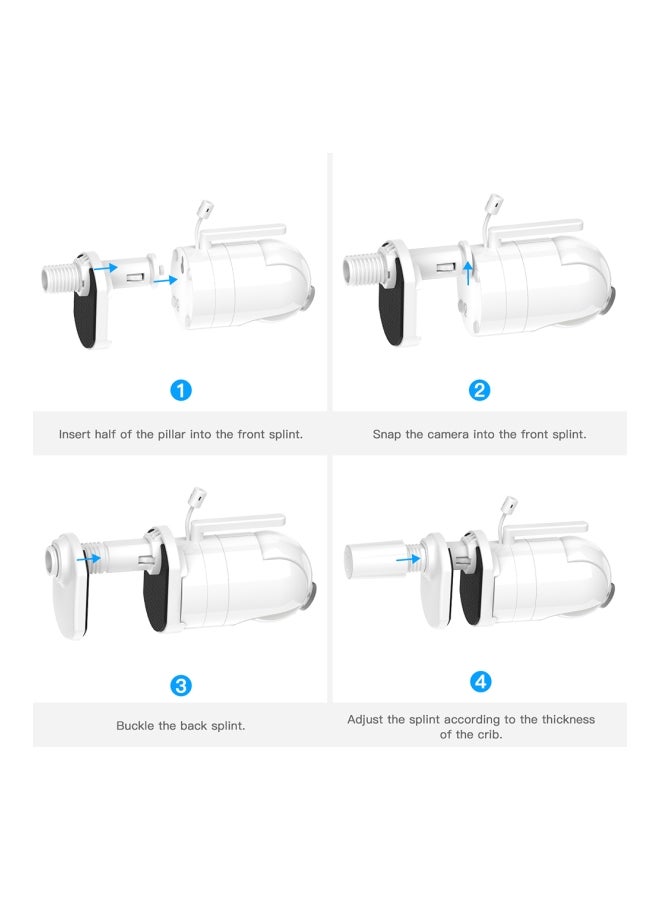 1

Insert half of the pillar into the front splint.

2

Snap the camera into the front splint.

3

Buckle the back splint.

4

Adjust the splint according to the thickness of the crib.