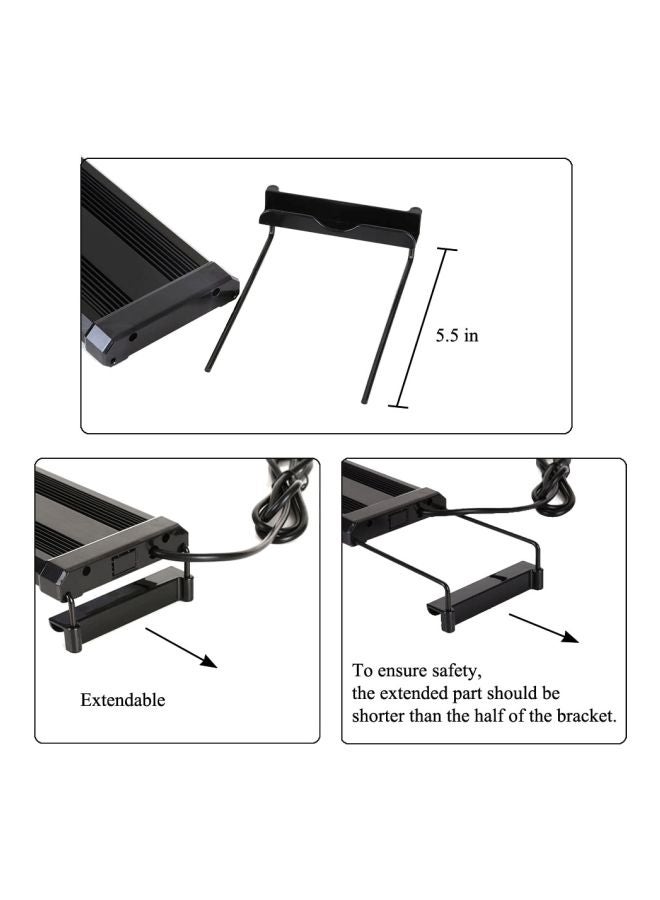 5.5 in

Extendable

To ensure safety, the extended part should be shorter than the half of the bracket.