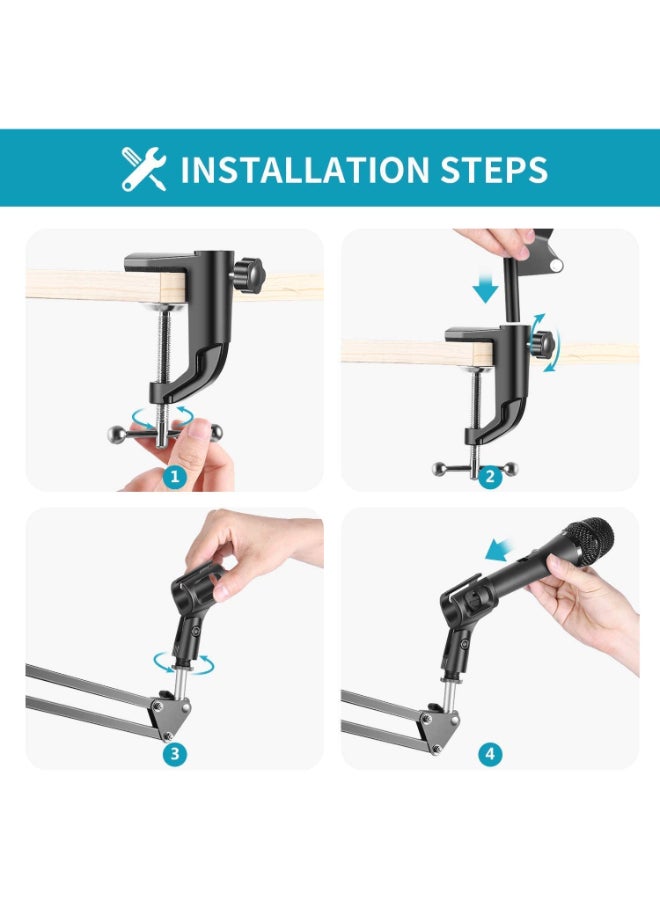 INSTALLATION STEPS

1

2

3

4