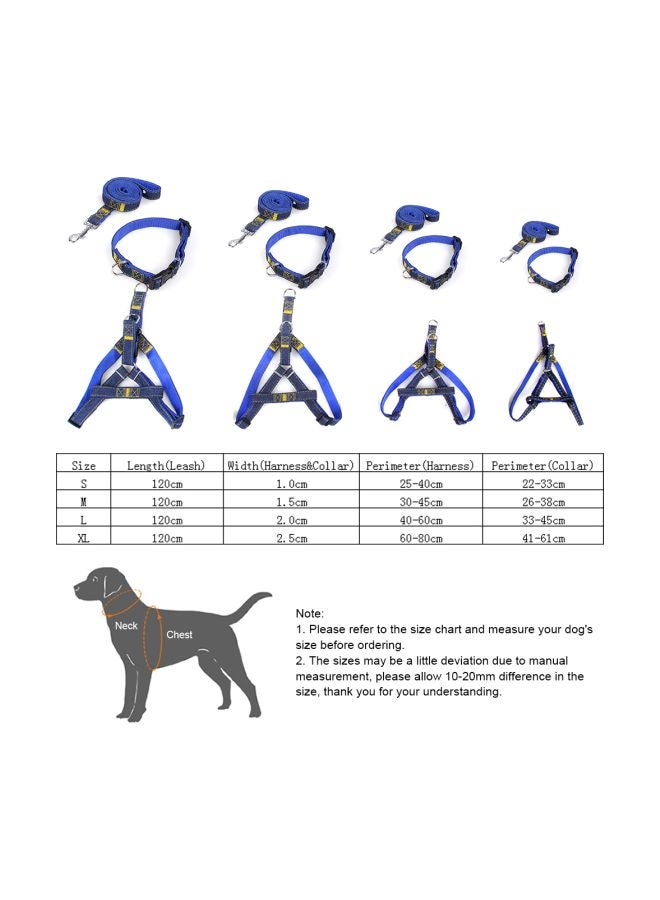 | Size | Length(Leash) | Width(Harness&Collar) | Perimeter(Harness) | Perimeter(Collar) |
|---|---|---|---|---|
| S | 120cm | 1.0cm | 25-40cm | 22-33cm |
| M | 120cm | 1.5cm | 30-45cm | 26-38cm |
| L | 120cm | 2.0cm | 40-60cm | 33-45cm |
| XL | 120cm | 2.5cm | 60-80cm | 41-61cm |

Neck

Chest

Note:
1. Please refer to the size chart and measure your dog's size before ordering.
2. The sizes may be a little deviation due to manual measurement, please allow 10-20mm difference in the size, thank you for your understanding.