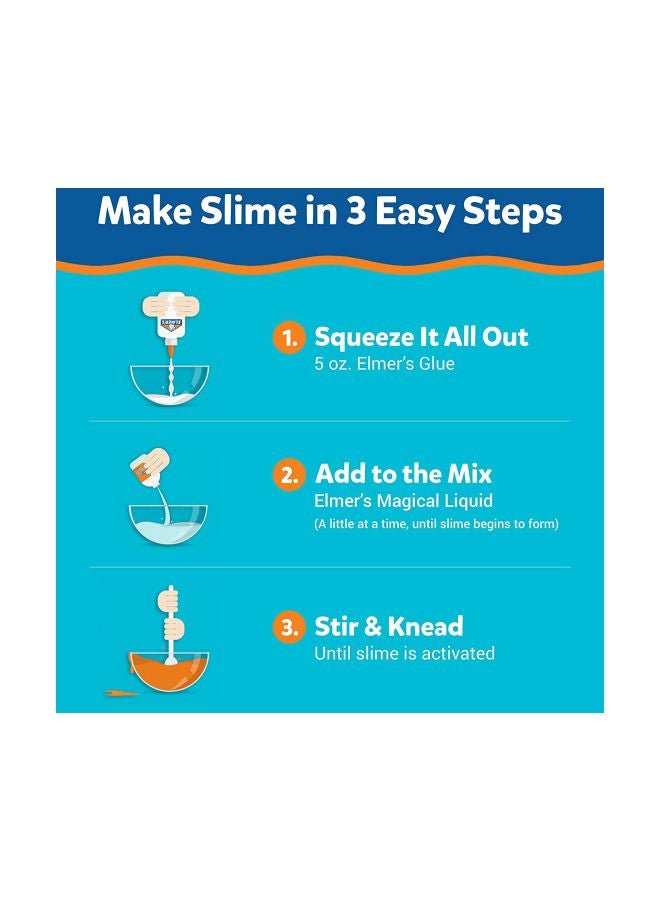 Make Slime in 3 Easy Steps

ELMER'S

1. Squeeze It All Out
5 oz. Elmer's Glue

2. Add to the Mix
Elmer's Magical Liquid
(A little at a time, until slime begins to form)

3. Stir & Knead
Until slime is activated