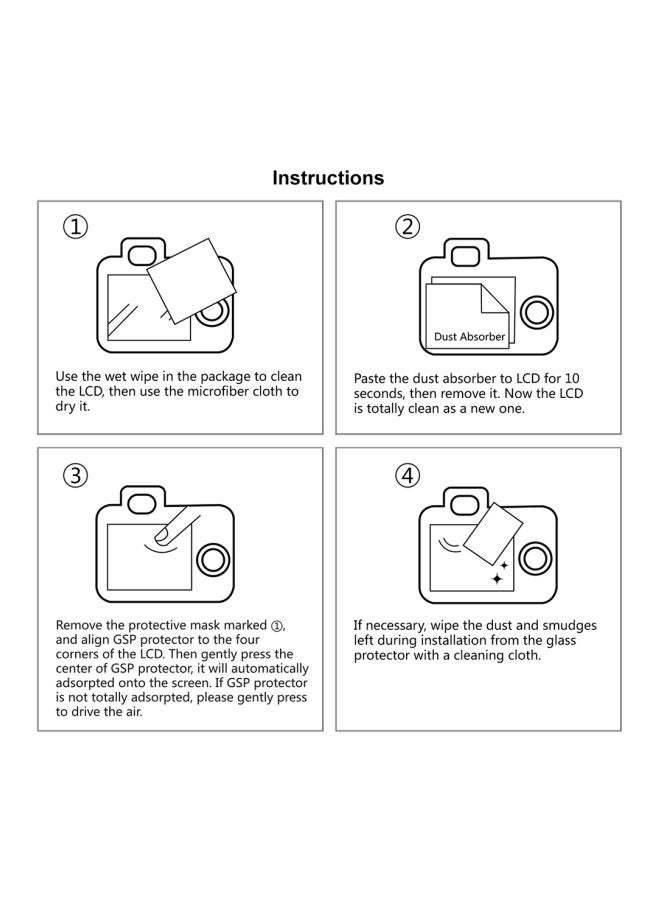 Instructions

①

Use the wet wipe in the package to clean the LCD, then use the microfiber cloth to dry it.

②

Dust Absorber

Paste the dust absorber to LCD for 10 seconds, then remove it. Now the LCD is totally clean as a new one.

③

Remove the protective mask marked ①, and align GSP protector to the four corners of the LCD. Then gently press the center of GSP protector, it will automatically adsorpted onto the screen. If GSP protector is not totally adsorpted, please gently press to drive the air.

④

If necessary, wipe the dust and smudges left during installation from the glass protector with a cleaning cloth.