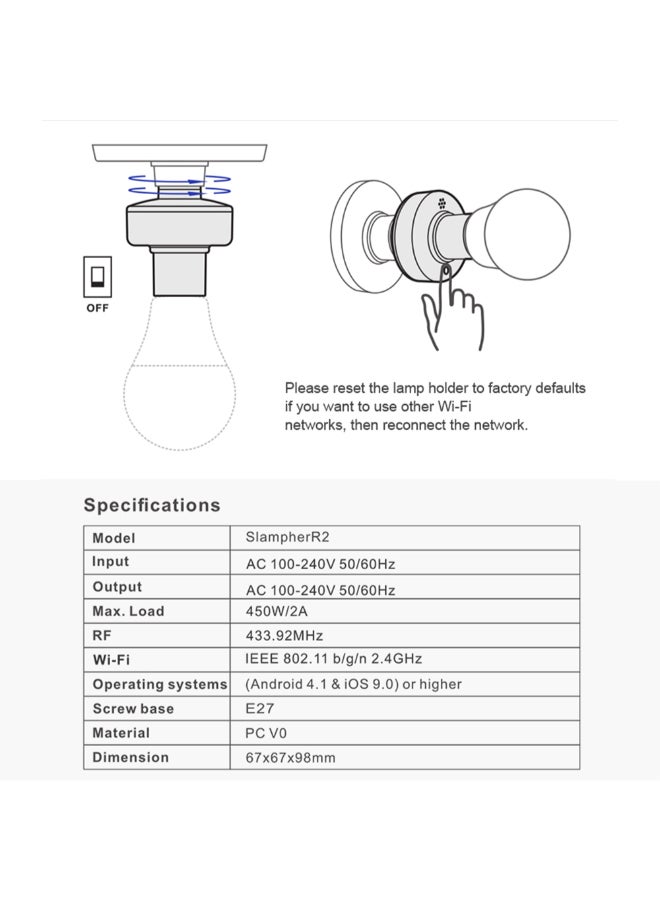 OFF

Please reset the lamp holder to factory defaults if you want to use other Wi-Fi networks, then reconnect the network.

Specifications

| Model | SlampherR2 |
|---|---|
| Input | AC 100-240V 50/60Hz |
| Output | AC 100-240V 50/60Hz |
| Max. Load | 450W/2A |
| RF | 433.92MHz |
| Wi-Fi | IEEE 802.11 b/g/n 2.4GHz |
| Operating systems | (Android 4.1 & iOS 9.0) or higher |
| Screw base | E27 |
| Material | PC V0 |
| Dimension | 67x67x98mm |