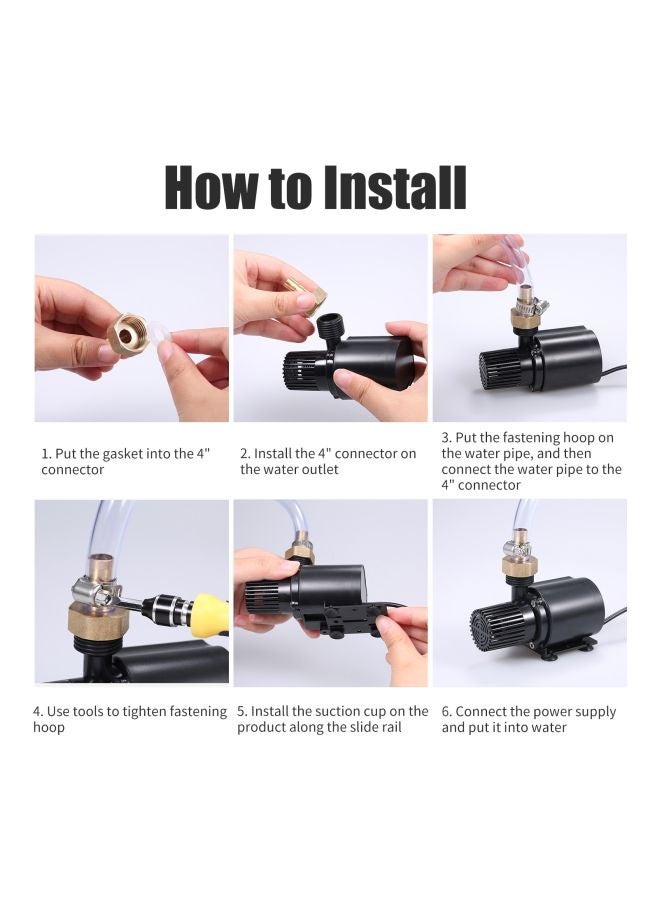 How to Install

1. Put the gasket into the 4" connector

2. Install the 4" connector on the water outlet

3. Put the fastening hoop on the water pipe, and then connect the water pipe to the 4" connector

4. Use tools to tighten fastening hoop

5. Install the suction cup on the product along the slide rail

6. Connect the power supply and put it into water