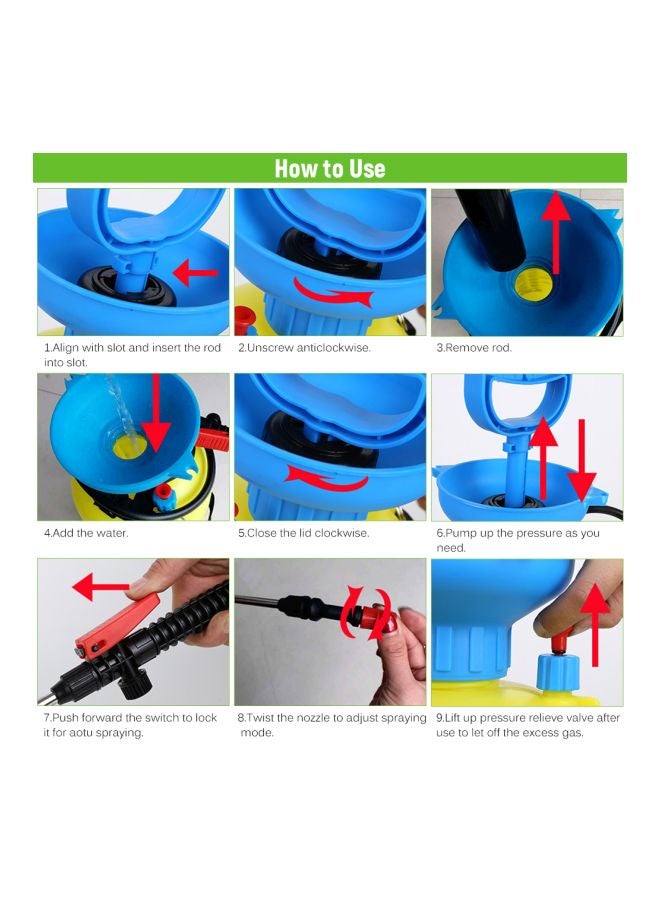 How to Use

1.Align with slot and insert the rod into slot.

2.Unscrew anticlockwise.

3.Remove rod.

4.Add the water.

5.Close the lid clockwise.

6.Pump up the pressure as you need.

7.Push forward the switch to lock it for aotu spraying.

8.Twist the nozzle to adjust spraying mode.

9.Lift up pressure relieve valve after use to let off the excess gas.