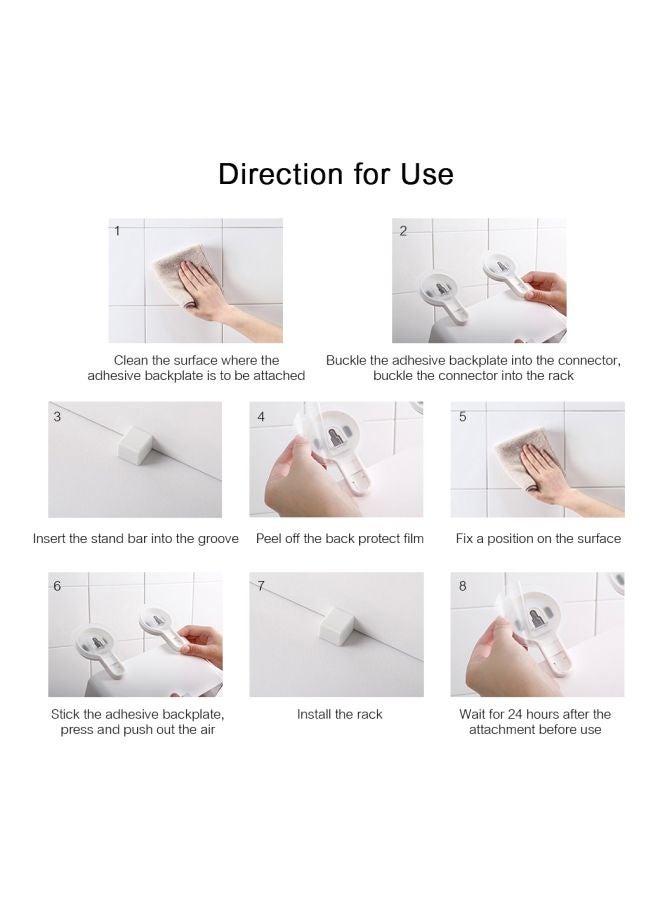 Direction for Use

1

Clean the surface where the adhesive backplate is to be attached

2

Buckle the adhesive backplate into the connector, buckle the connector into the rack

3

Insert the stand bar into the groove

4

Peel off the back protect film

5

Fix a position on the surface

6

Stick the adhesive backplate, press and push out the air

7

Install the rack

8

Wait for 24 hours after the attachment before use