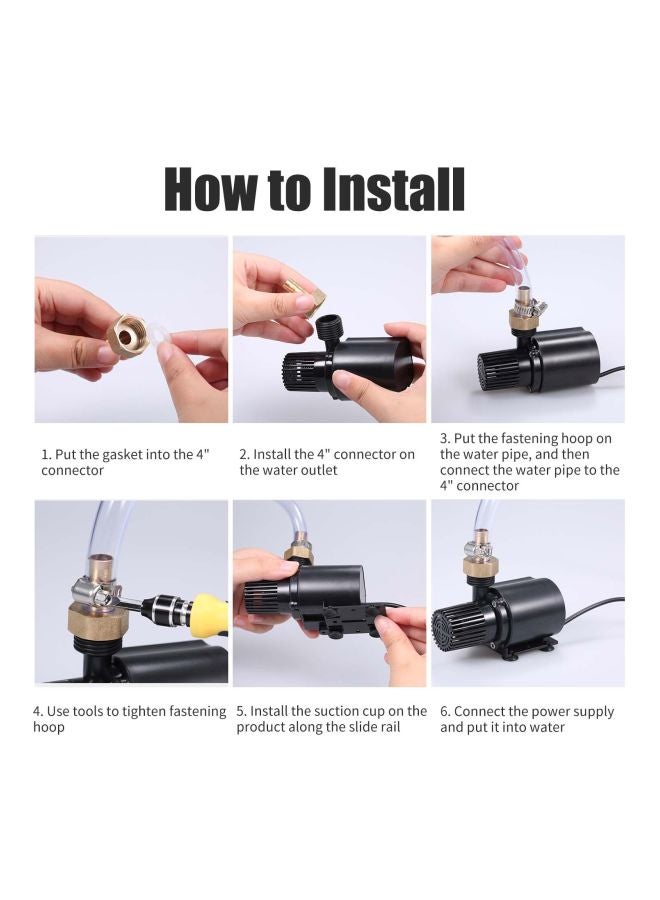 How to Install

1. Put the gasket into the 4" connector

2. Install the 4" connector on the water outlet

3. Put the fastening hoop on the water pipe, and then connect the water pipe to the 4" connector

4. Use tools to tighten fastening hoop

5. Install the suction cup on the product along the slide rail

6. Connect the power supply and put it into water