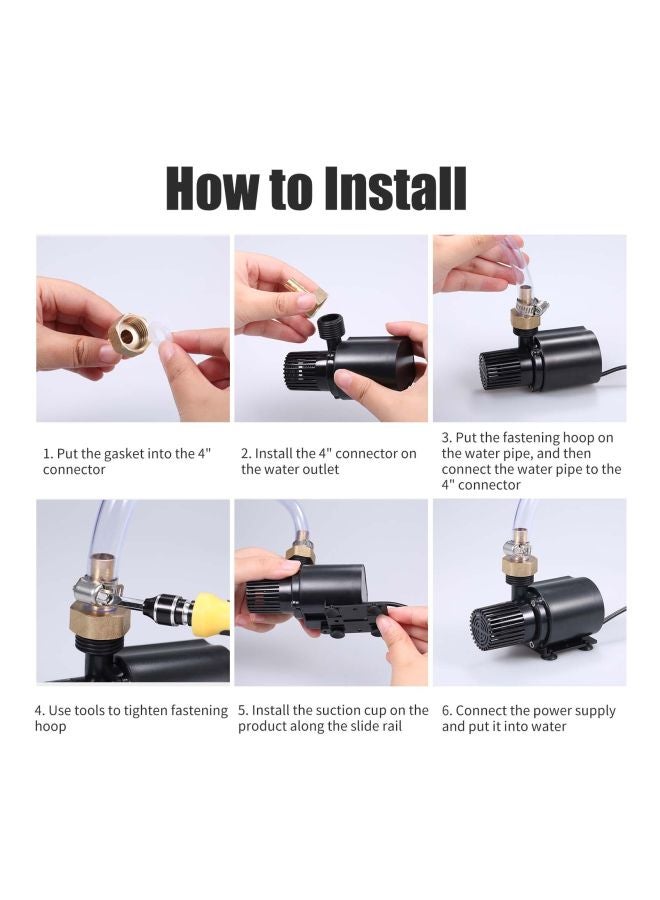 How to Install

1. Put the gasket into the 4" connector

2. Install the 4" connector on the water outlet

3. Put the fastening hoop on the water pipe, and then connect the water pipe to the 4" connector

4. Use tools to tighten fastening hoop

5. Install the suction cup on the product along the slide rail

6. Connect the power supply and put it into water