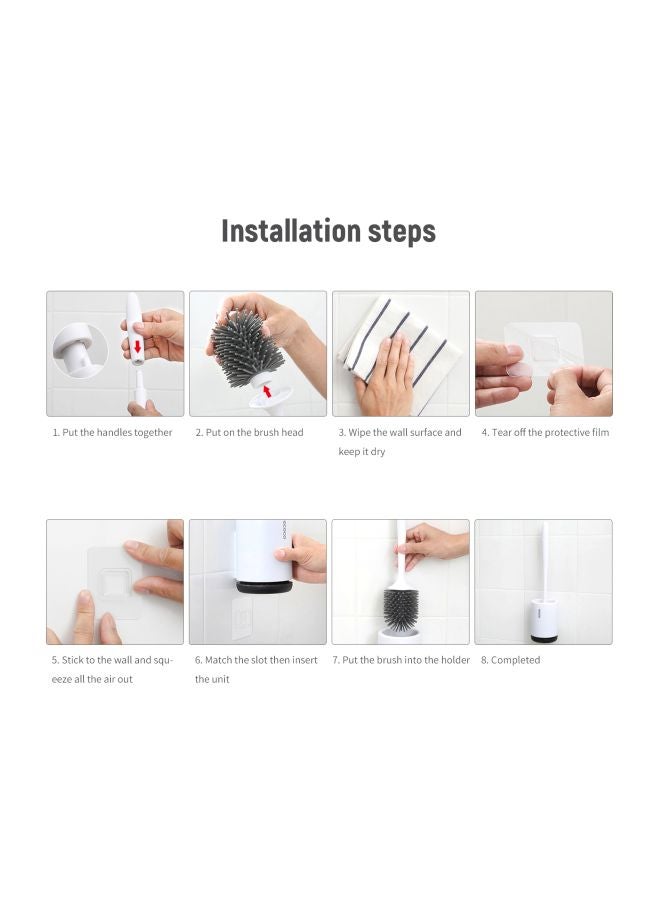 Installation steps

1. Put the handles together

2. Put on the brush head

3. Wipe the wall surface and keep it dry

4. Tear off the protective film

5. Stick to the wall and squeeze all the air out

6. Match the slot then insert the unit

7. Put the brush into the holder

8. Completed