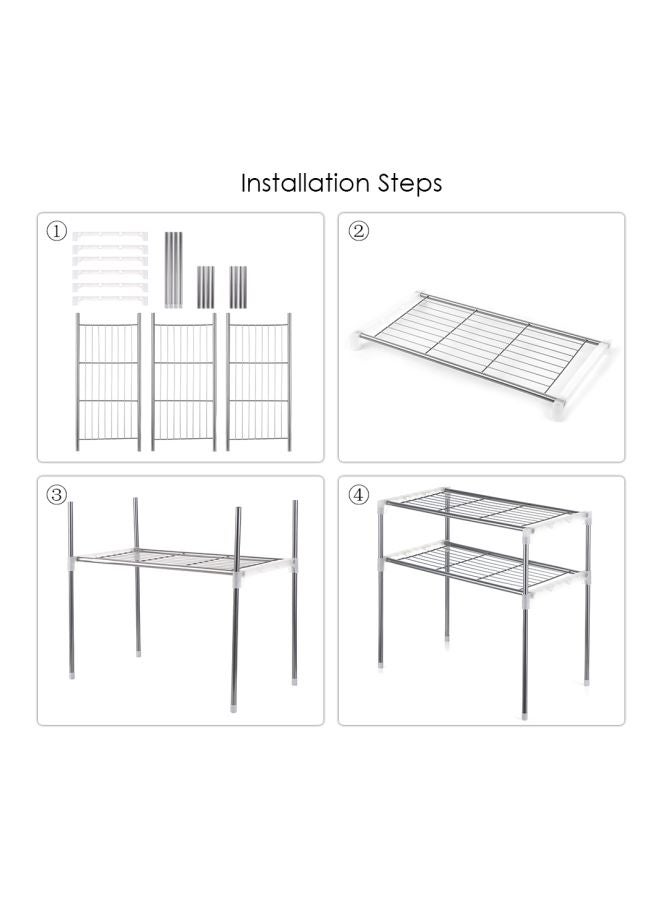 Installation Steps

①

②

③

④