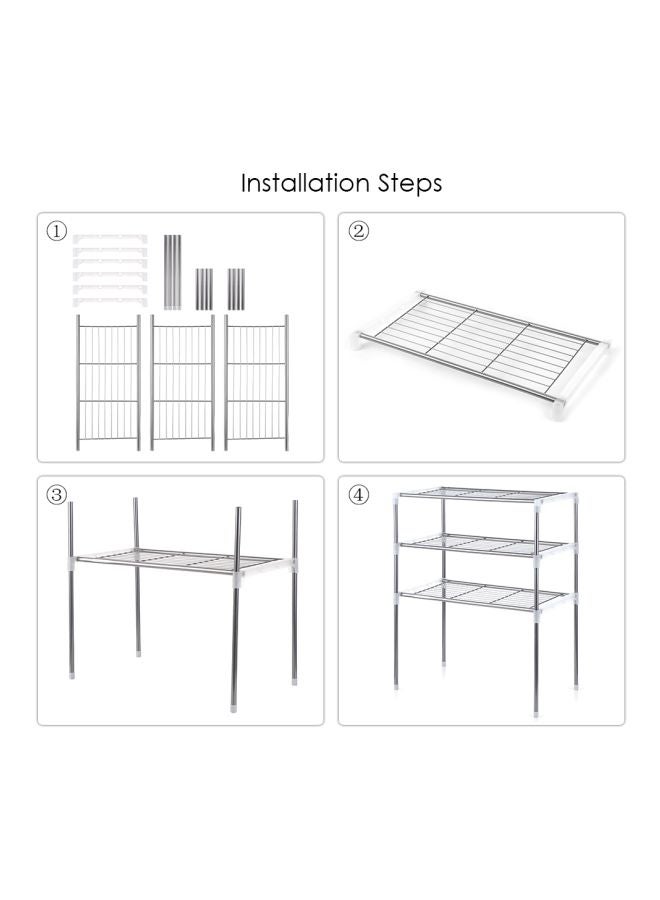 Installation Steps

①

②

③

④