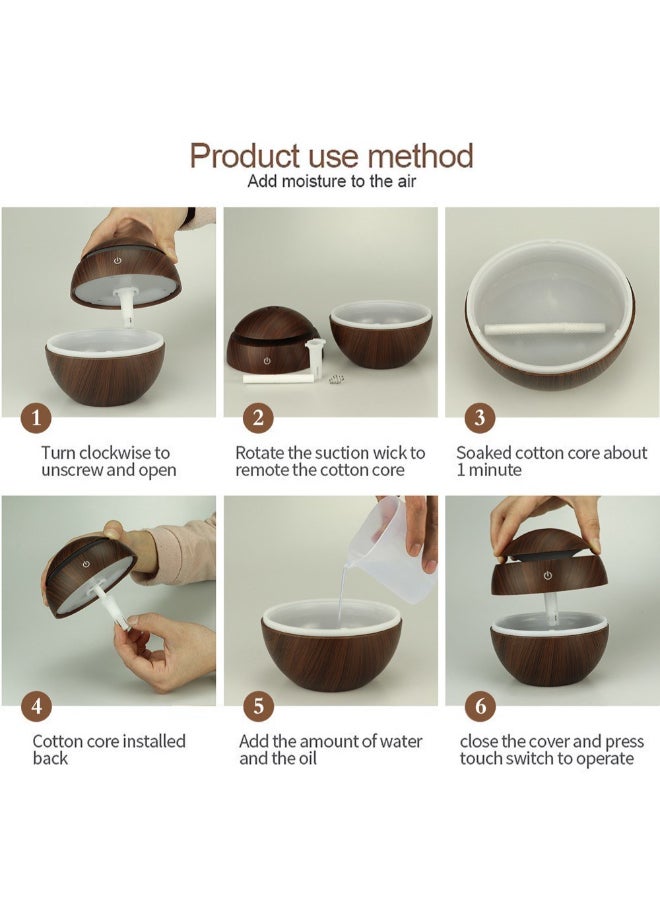 Product use method
Add moisture to the air

1
Turn clockwise to unscrew and open

2
Rotate the suction wick to remote the cotton core

3
Soaked cotton core about 1 minute

4
Cotton core installed back

5
Add the amount of water and the oil

6
close the cover and press touch switch to operate