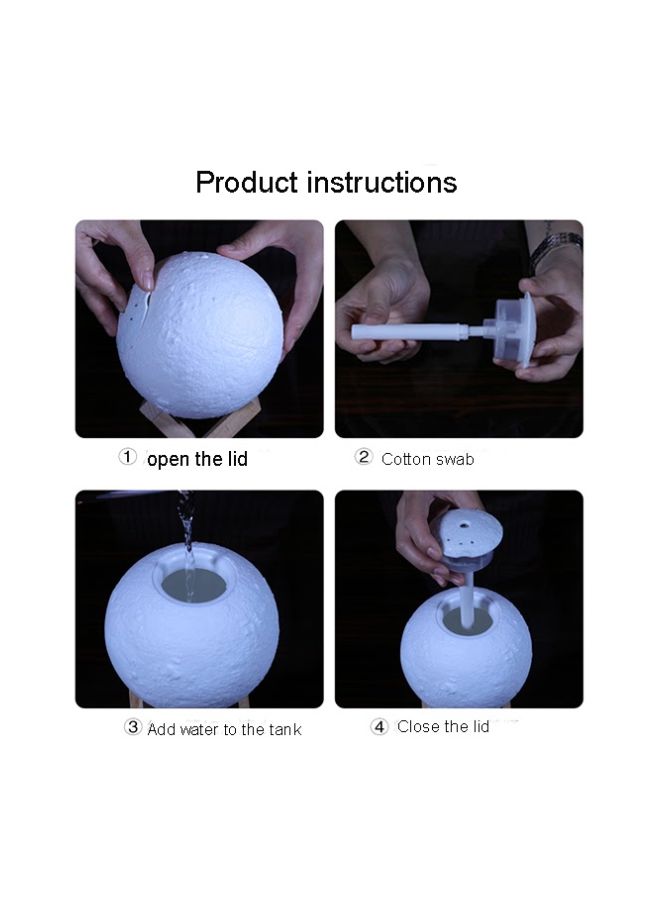 Product instructions

① open the lid

② Cotton swab

③ Add water to the tank

④ Close the lid