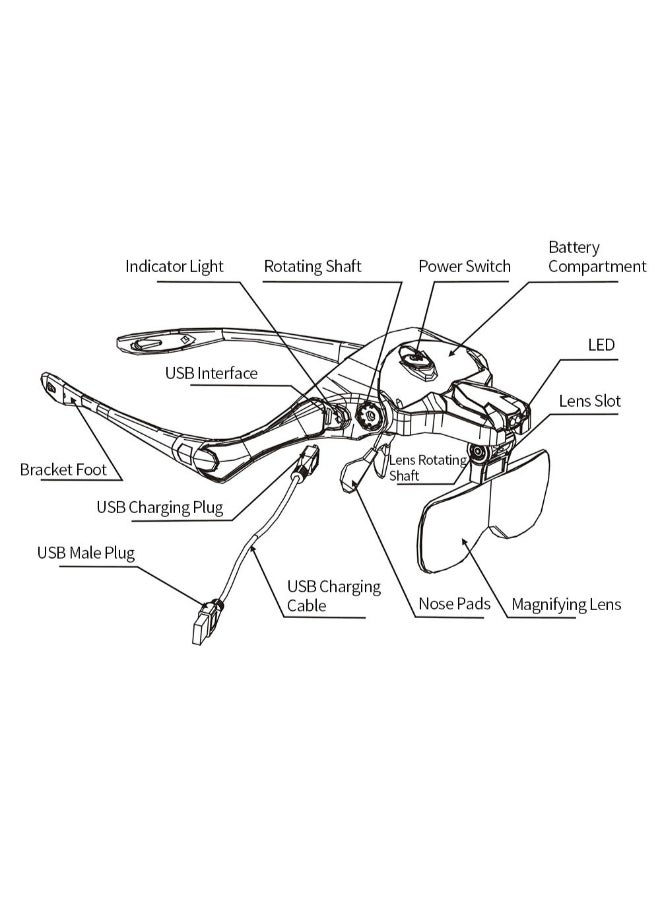 Indicator Light
Rotating Shaft
Power Switch
Battery Compartment
LED
USB Interface
Lens Slot
Lens Rotating Shaft
Bracket Foot
USB Charging Plug
USB Male Plug
USB Charging Cable
Nose Pads
Magnifying Lens