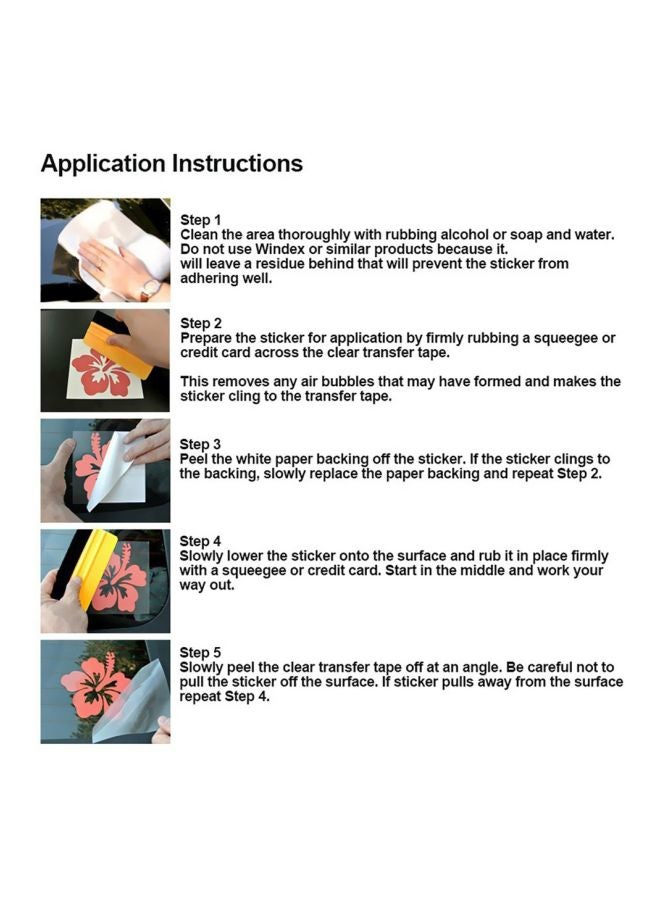 Application Instructions

Step 1
Clean the area thoroughly with rubbing alcohol or soap and water. Do not use Windex or similar products because it. will leave a residue behind that will prevent the sticker from adhering well.

Step 2
Prepare the sticker for application by firmly rubbing a squeegee or credit card across the clear transfer tape.

This removes any air bubbles that may have formed and makes the sticker cling to the transfer tape.

Step 3
Peel the white paper backing off the sticker. If the sticker clings to the backing, slowly replace the paper backing and repeat Step 2.

Step 4
Slowly lower the sticker onto the surface and rub it in place firmly with a squeegee or credit card. Start in the middle and work your way out.

Step 5
Slowly peel the clear transfer tape off at an angle. Be careful not to pull the sticker off the surface. If sticker pulls away from the surface repeat Step 4.