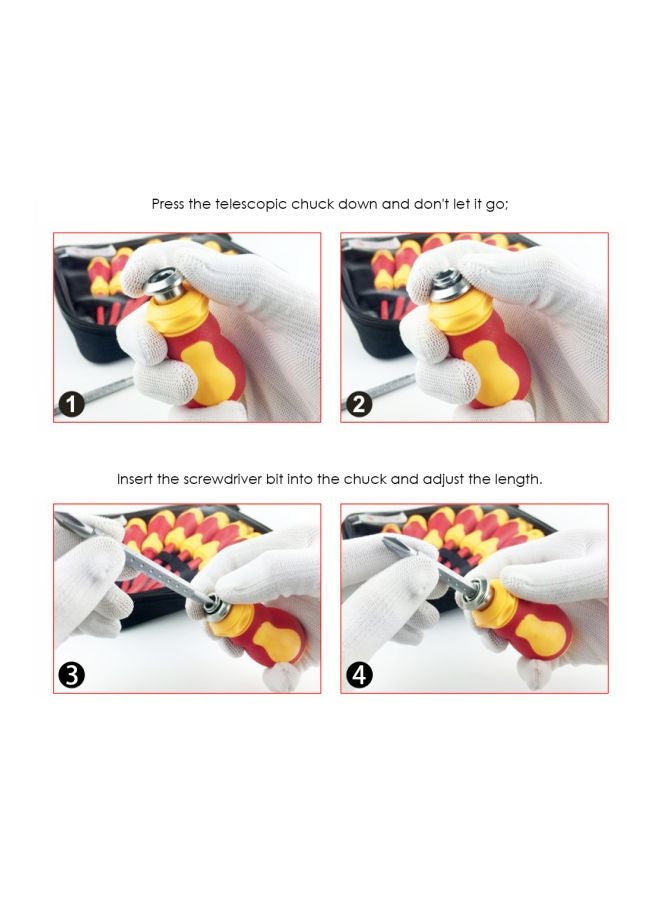 Press the telescopic chuck down and don't let it go;

1

2

Insert the screwdriver bit into the chuck and adjust the length.

3

4