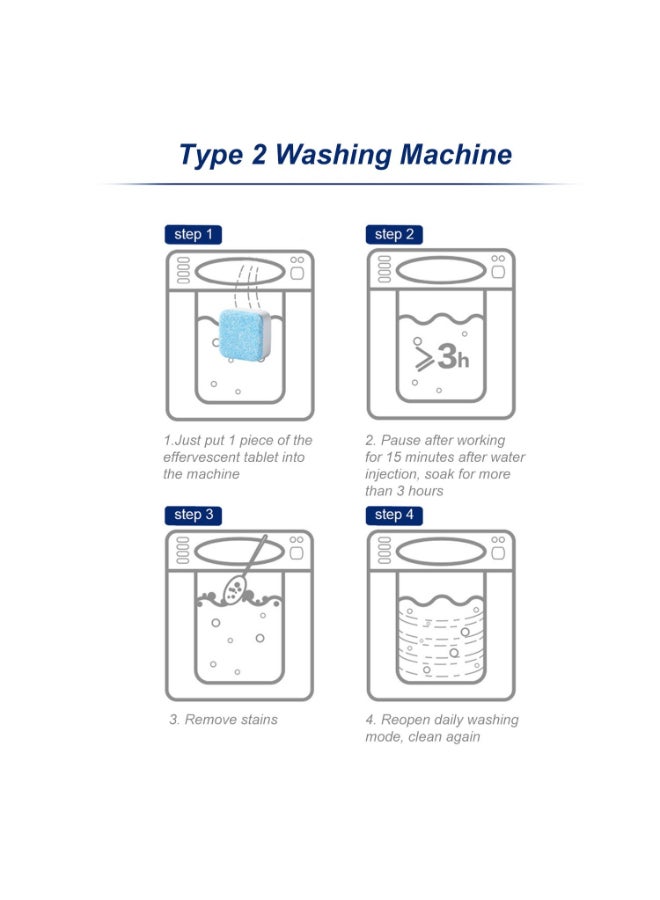 Type 2 Washing Machine

step 1

1.Just put 1 piece of the effervescent tablet into the machine

step 2

$\geqslant 3h$

2. Pause after working for 15 minutes after water injection, soak for more than 3 hours

step 3

3. Remove stains

step 4

4. Reopen daily washing mode, clean again