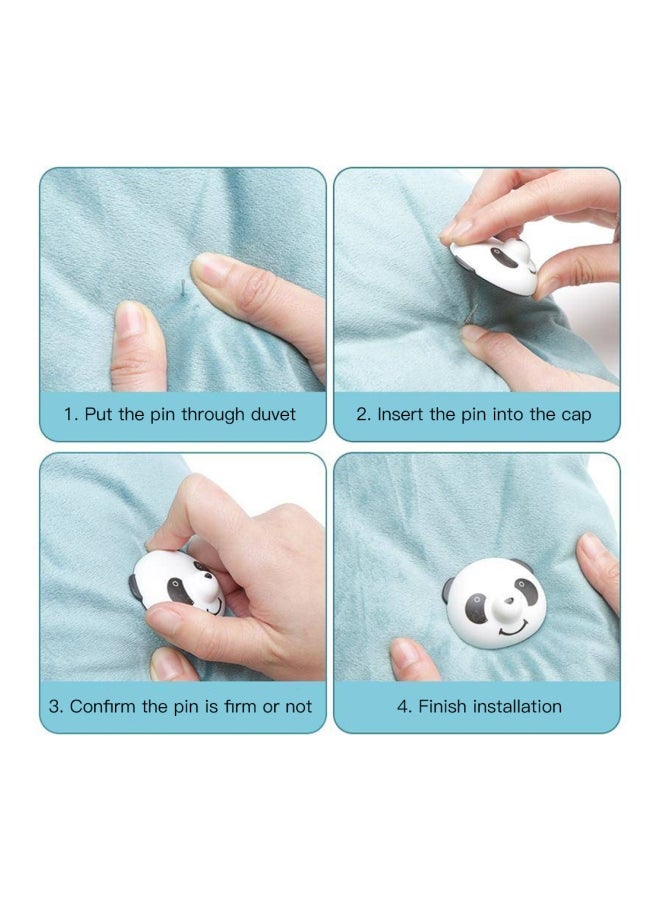 1. Put the pin through duvet

2. Insert the pin into the cap

3. Confirm the pin is firm or not

4. Finish installation