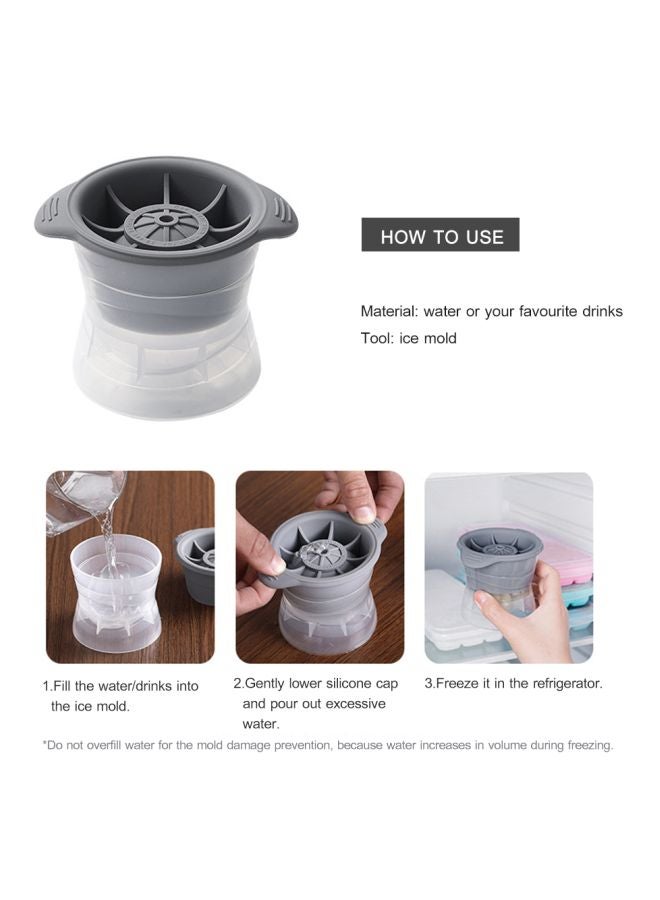 HOW TO USE

Material: water or your favourite drinks
Tool: ice mold

1.Fill the water/drinks into the ice mold.

2.Gently lower silicone cap and pour out excessive water.

3.Freeze it in the refrigerator.

*Do not overfill water for the mold damage prevention, because water increases in volume during freezing.