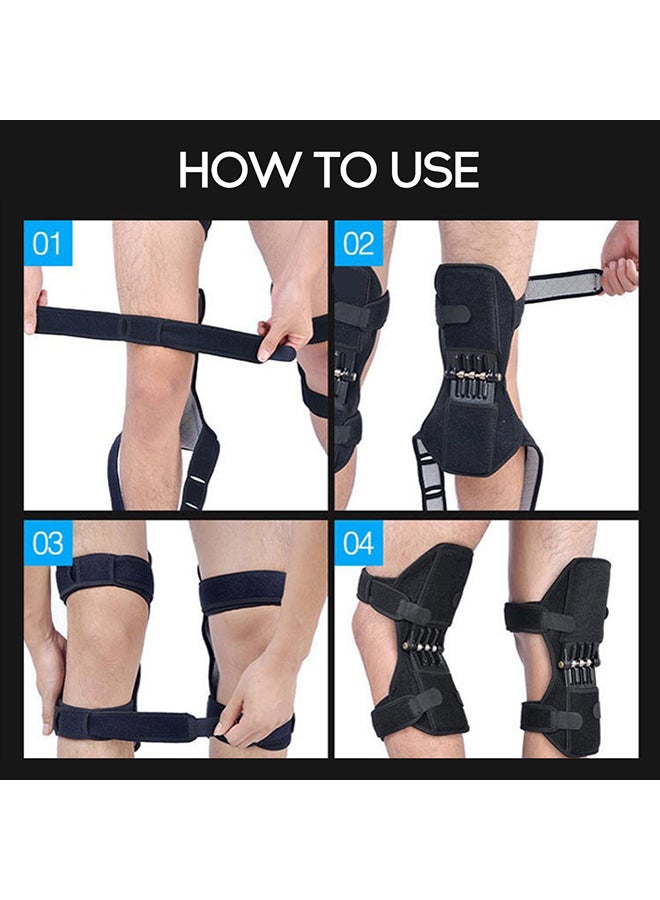 HOW TO USE

01

02

03

04