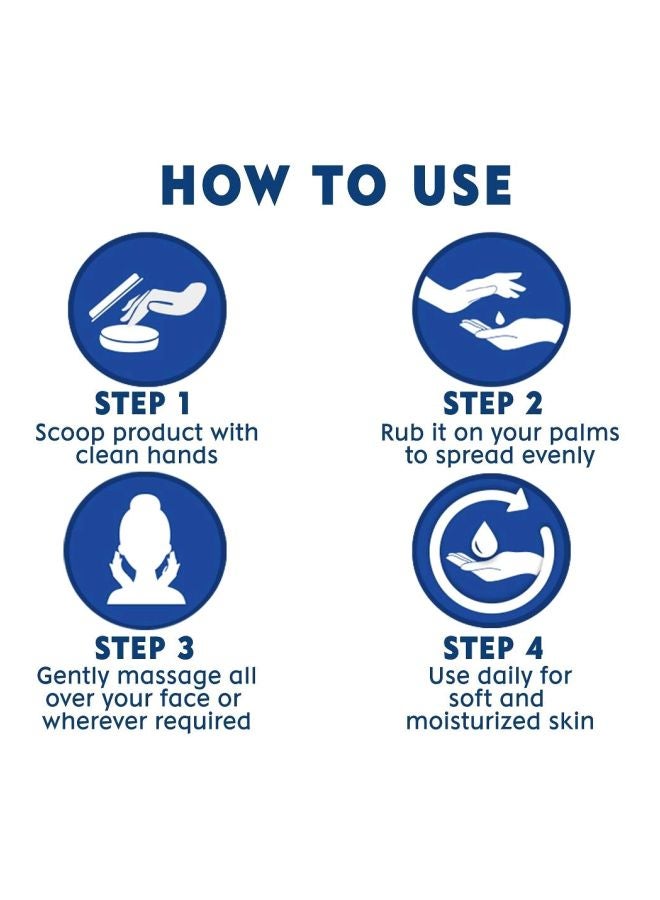 HOW TO USE

STEP 1
Scoop product with clean hands

STEP 2
Rub it on your palms to spread evenly

STEP 3
Gently massage all over your face or wherever required

STEP 4
Use daily for soft and moisturized skin