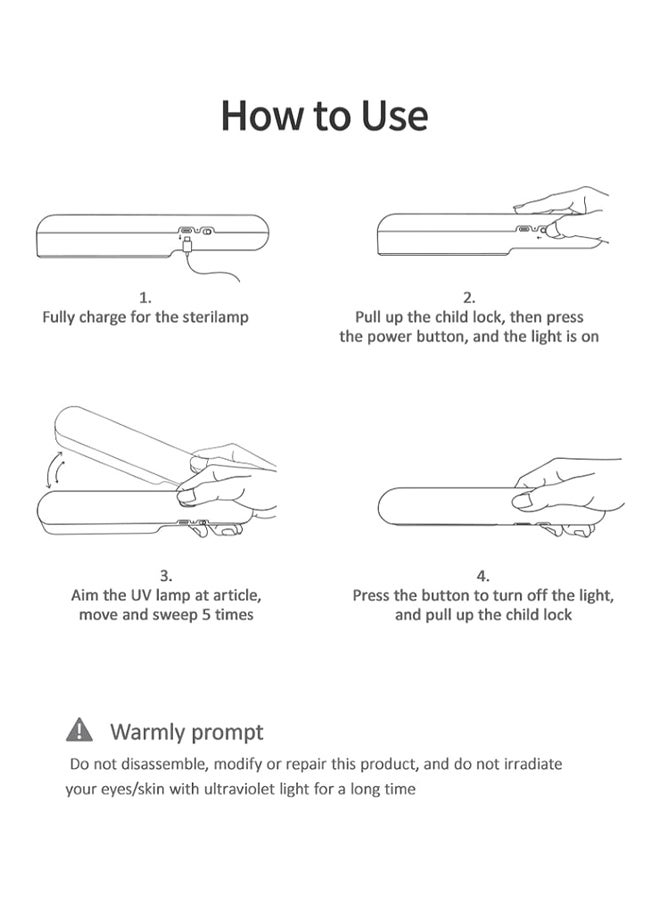 How to Use

1.
Fully charge for the sterilamp

2.
Pull up the child lock, then press the power button, and the light is on

3.
Aim the UV lamp at article, move and sweep 5 times

4.
Press the button to turn off the light, and pull up the child lock

Warmly prompt

Do not disassemble, modify or repair this product, and do not irradiate your eyes/skin with ultraviolet light for a long time