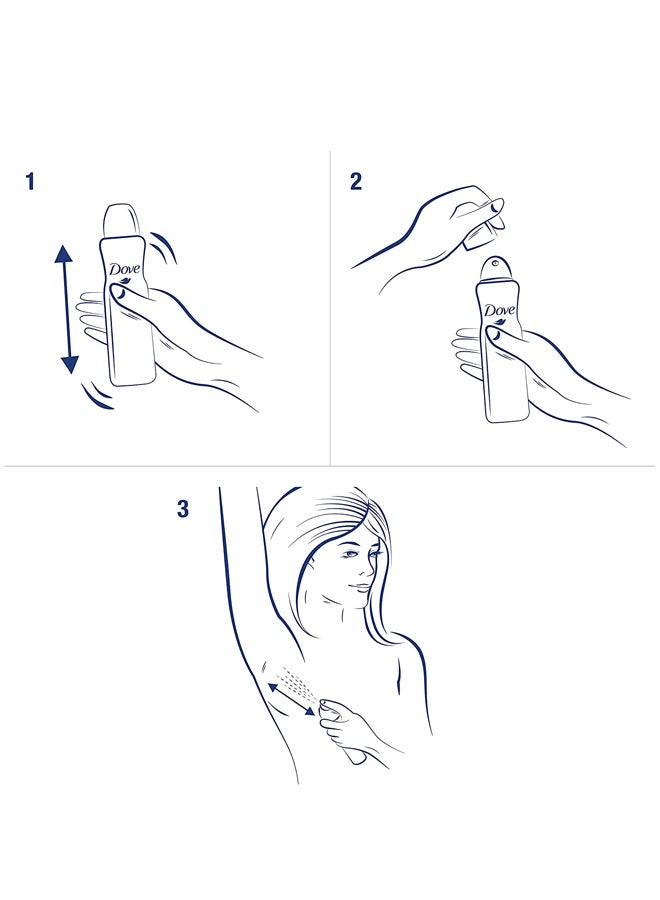 1

Dove

2

Dove

3