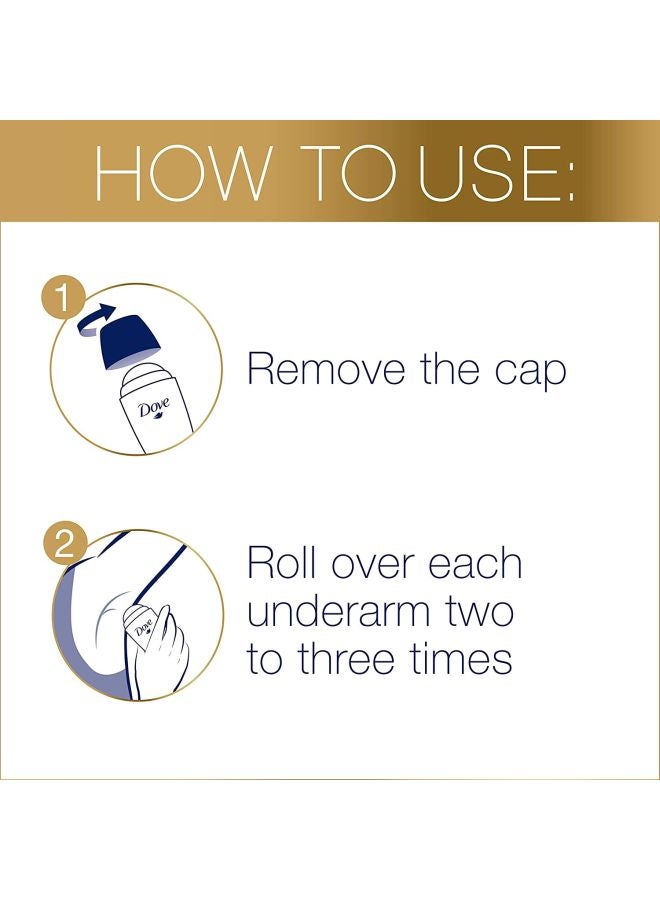 HOW TO USE:

1

Dove

Remove the cap

2

Dove

Roll over each underarm two to three times