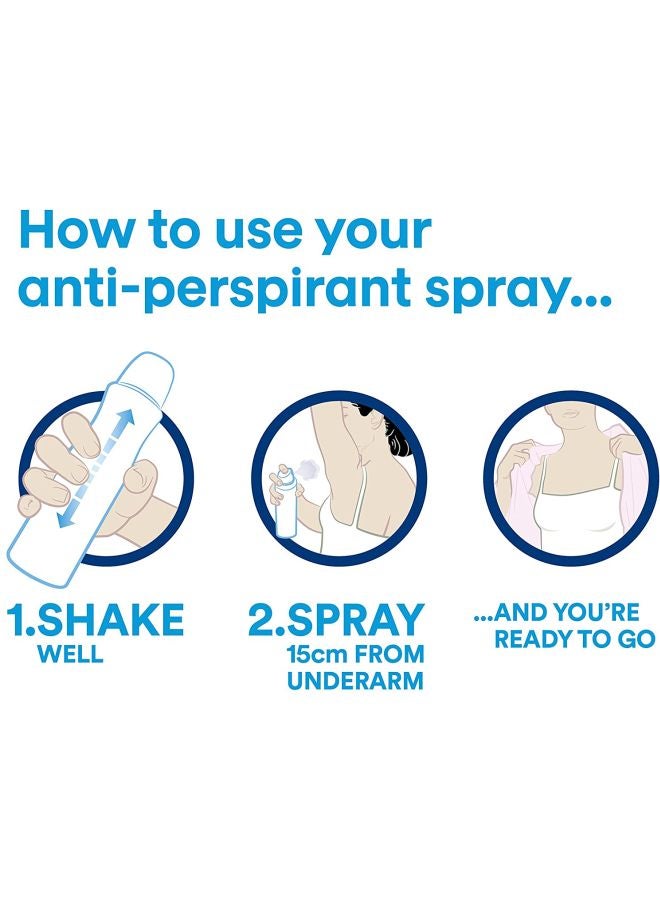 How to use your anti-perspirant spray...

1.SHAKE
WELL

2.SPRAY
15cm FROM UNDERARM

...AND YOU'RE READY TO GO