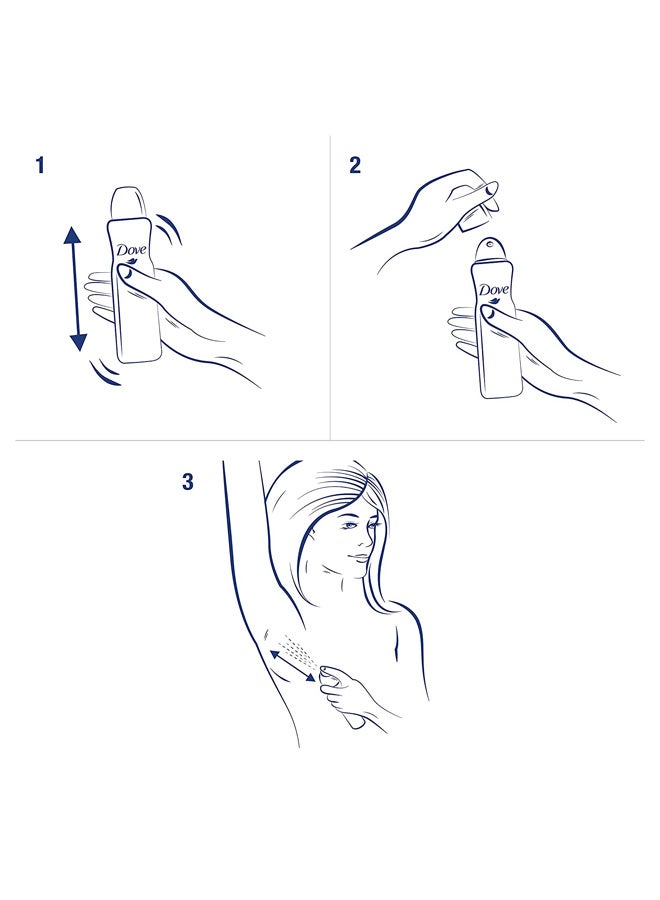 1

Dove

2

Dove

3