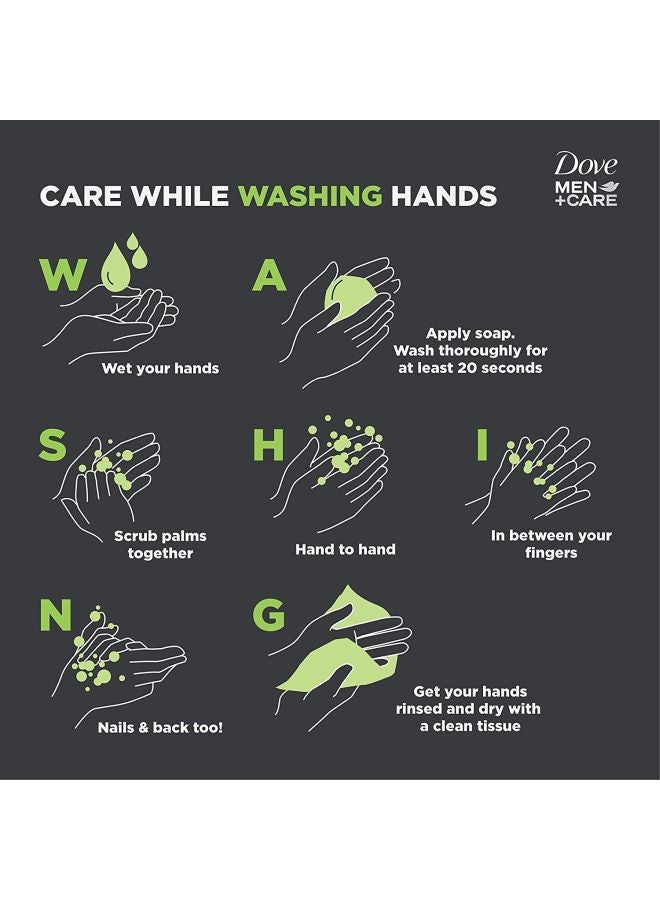 CARE WHILE WASHING HANDS

Dove
MEN
+CARE

W
Wet your hands

A
Apply soap. Wash thoroughly for at least 20 seconds

S
Scrub palms together

H
Hand to hand

I
In between your fingers

N
Nails & back too!

G
Get your hands rinsed and dry with a clean tissue