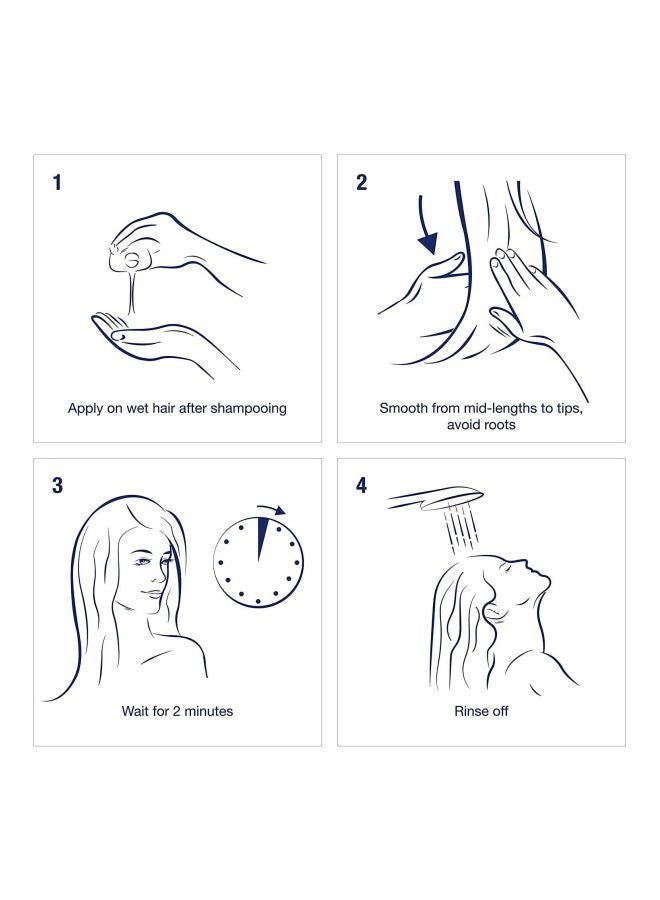 1

Apply on wet hair after shampooing

2

Smooth from mid-lengths to tips, avoid roots

3

Wait for 2 minutes

4

Rinse off