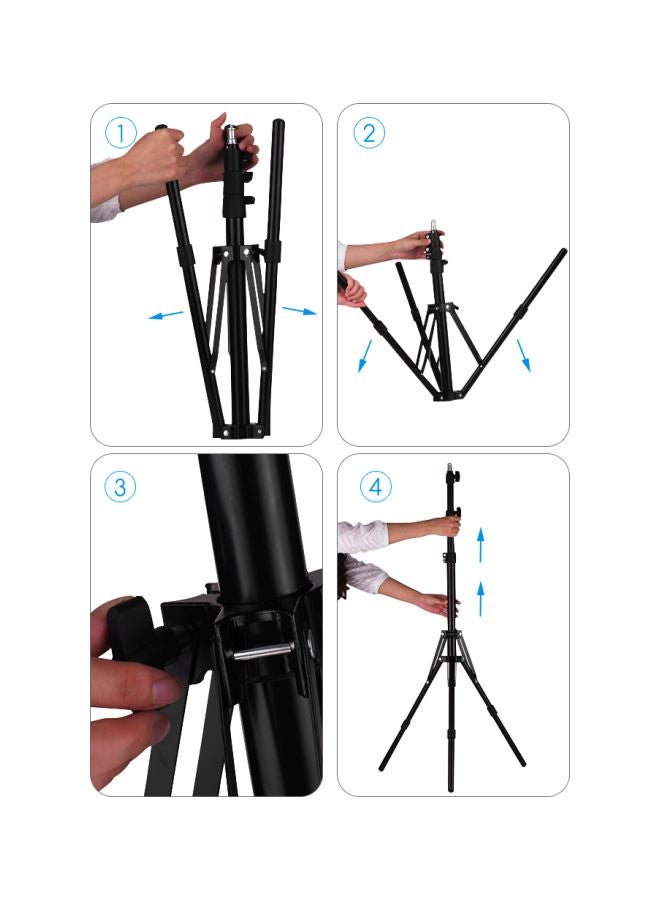 1

2

3

4