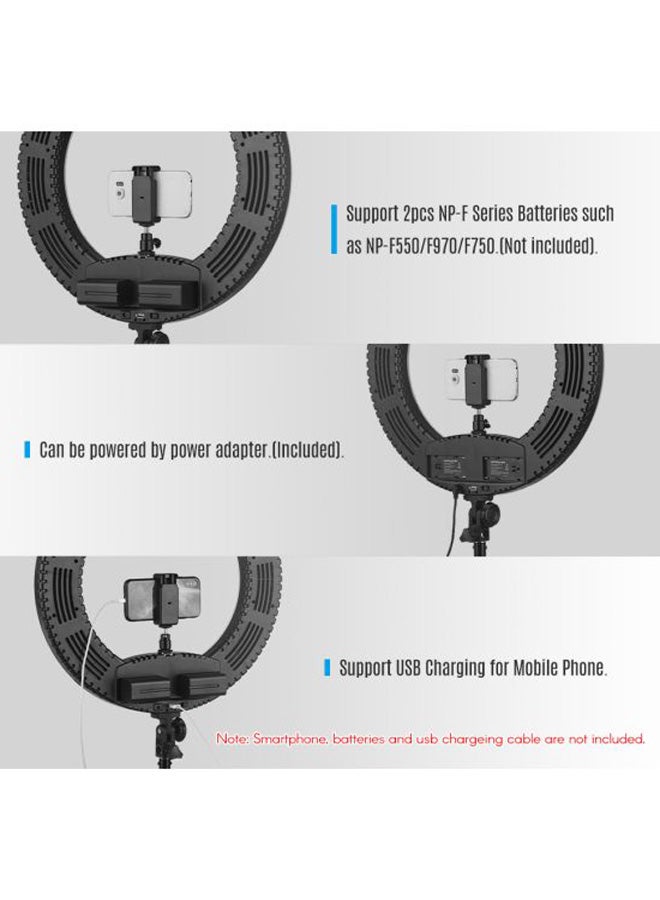 Support 2pcs NP-F Series Batteries such as NP-F550/F970/F750.(Not included).

Can be powered by power adapter.(Included).

Support USB Charging for Mobile Phone.

Note: Smartphone, batteries and usb chargeing cable are not included.