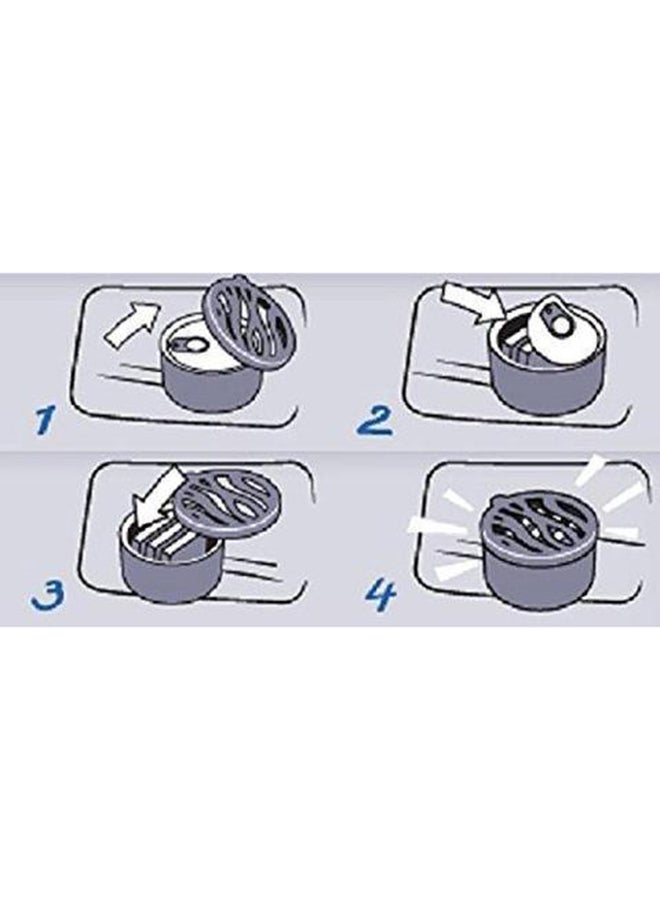 1

2

3

4