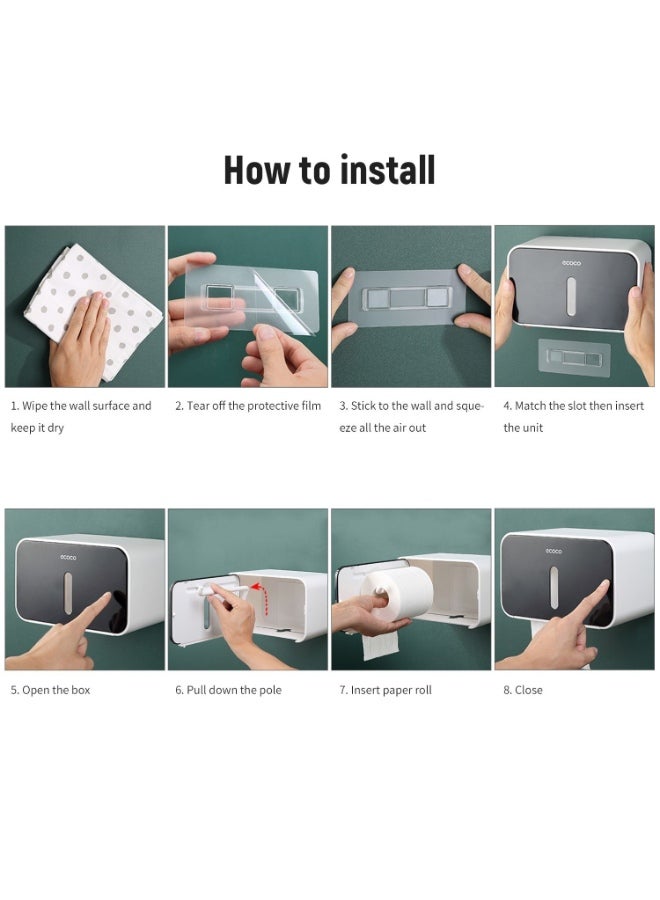 How to install

ecoco

1. Wipe the wall surface and keep it dry

2. Tear off the protective film

3. Stick to the wall and squeeze all the air out

4. Match the slot then insert the unit

ecoco

ecoco

5. Open the box

6. Pull down the pole

7. Insert paper roll

8. Close