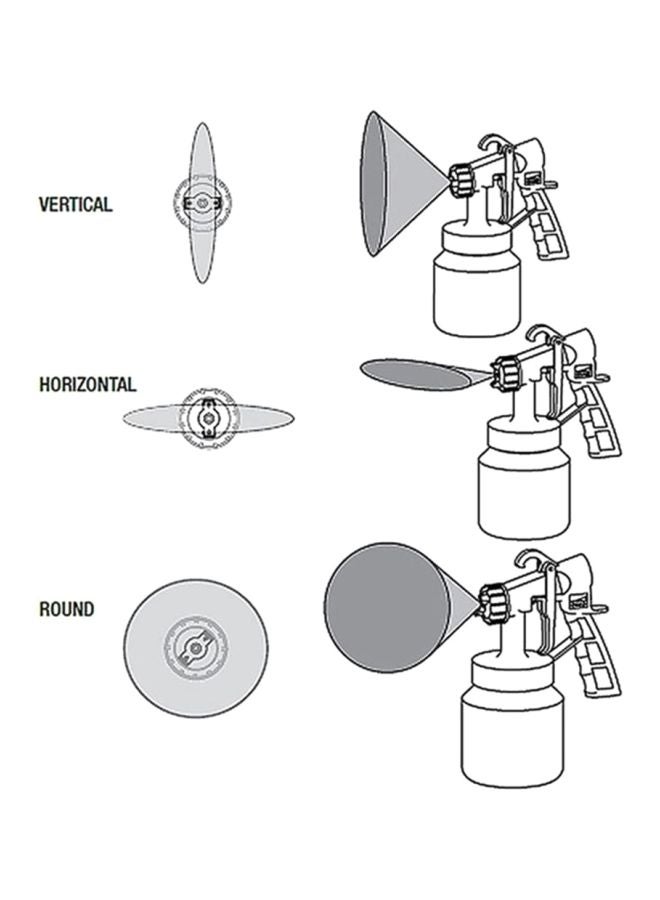 VERTICAL

HORIZONTAL

ROUND