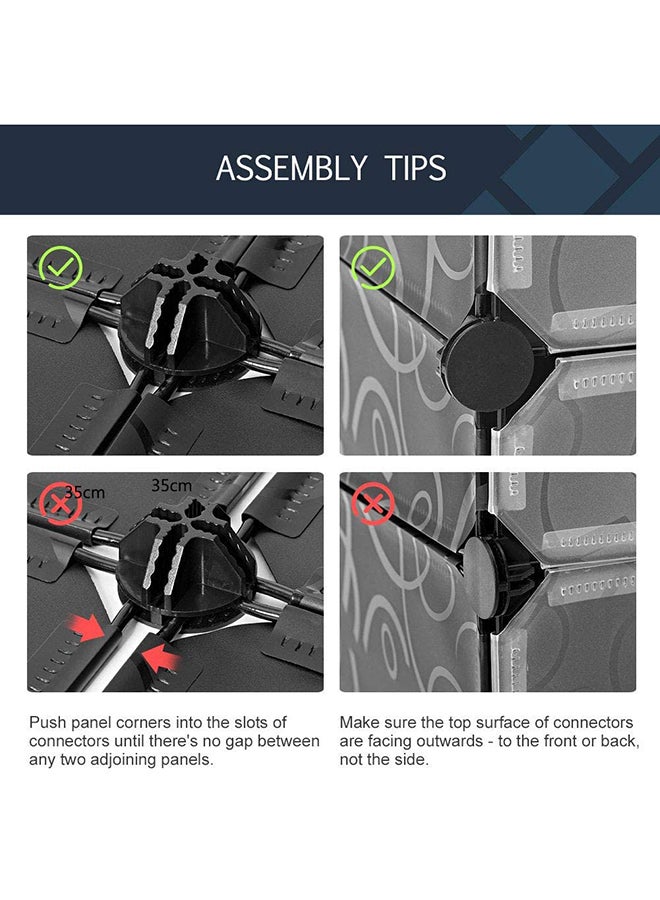 ASSEMBLY TIPS

35cm 35cm

Push panel corners into the slots of connectors until there's no gap between any two adjoining panels.

Make sure the top surface of connectors are facing outwards - to the front or back, not the side.