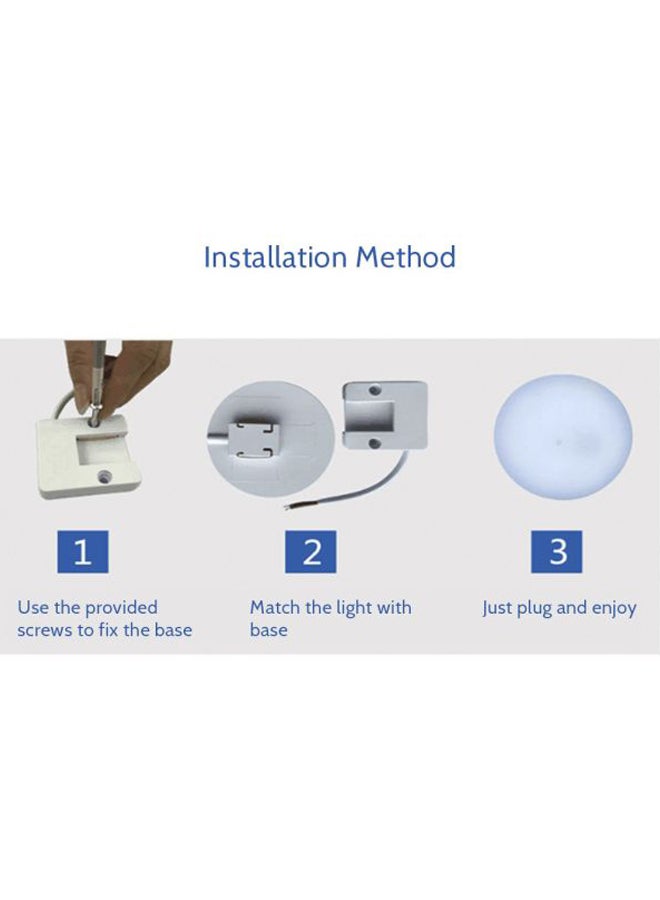 Installation Method

1

Use the provided screws to fix the base

2

Match the light with base

3

Just plug and enjoy