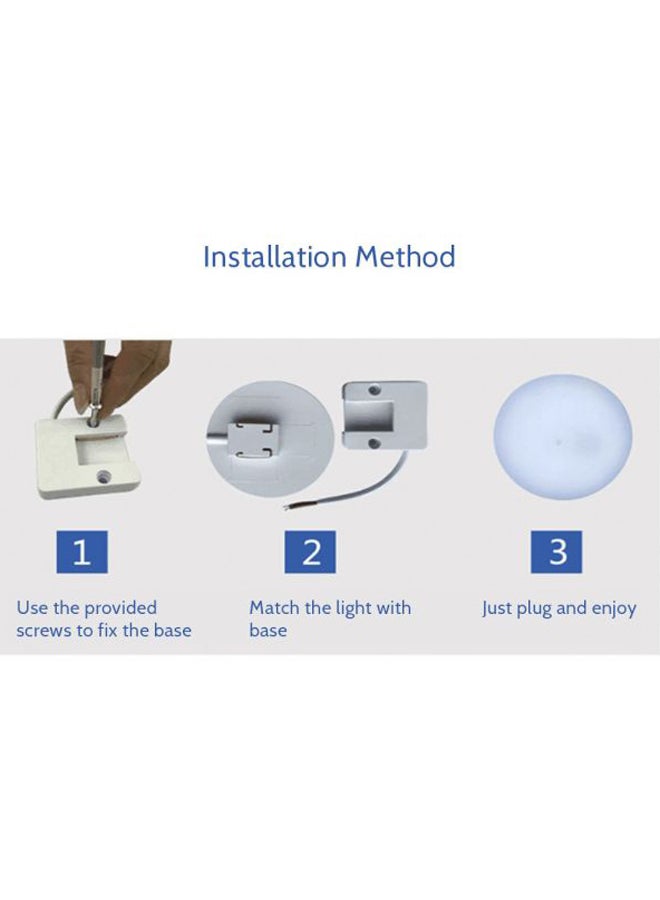 Installation Method

1

Use the provided screws to fix the base

2

Match the light with base

3

Just plug and enjoy