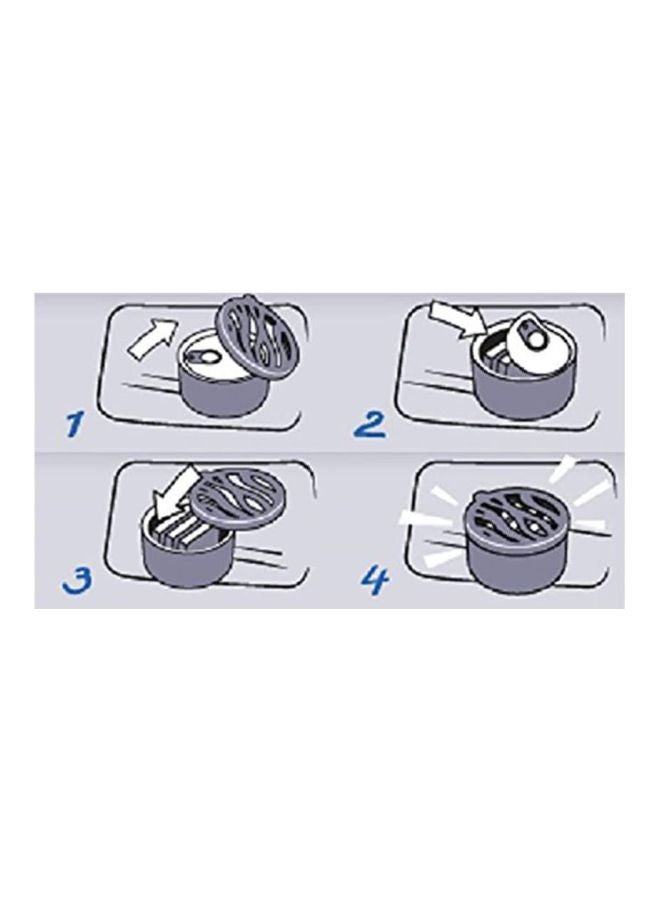 1

2

3

4