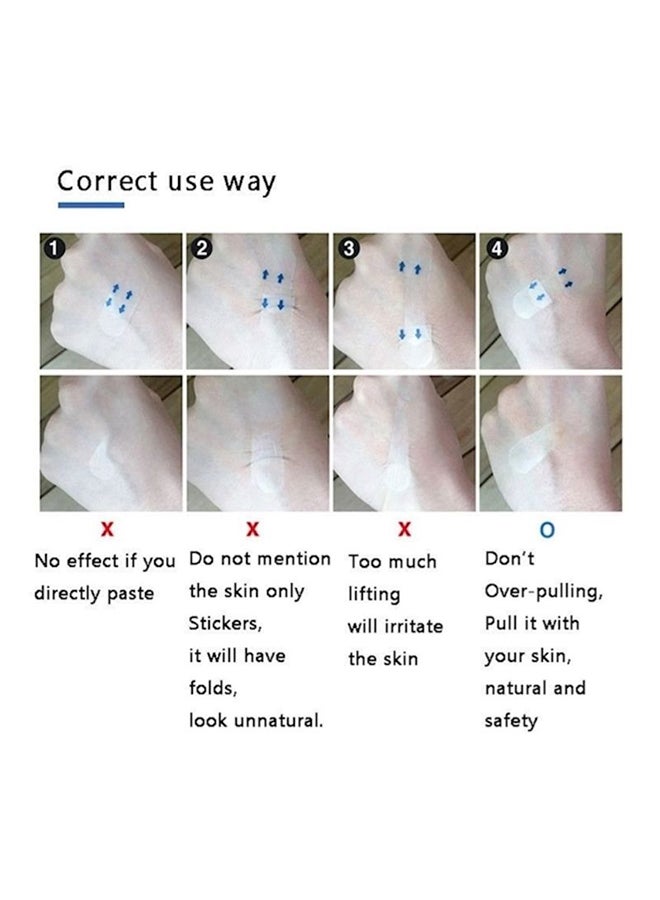 Correct use way

1

2

3

4

X
No effect if you directly paste

X
Do not mention the skin only Stickers, it will have folds, look unnatural.

X
Too much lifting will irritate the skin

O
Don't Over-pulling, Pull it with your skin, natural and safety