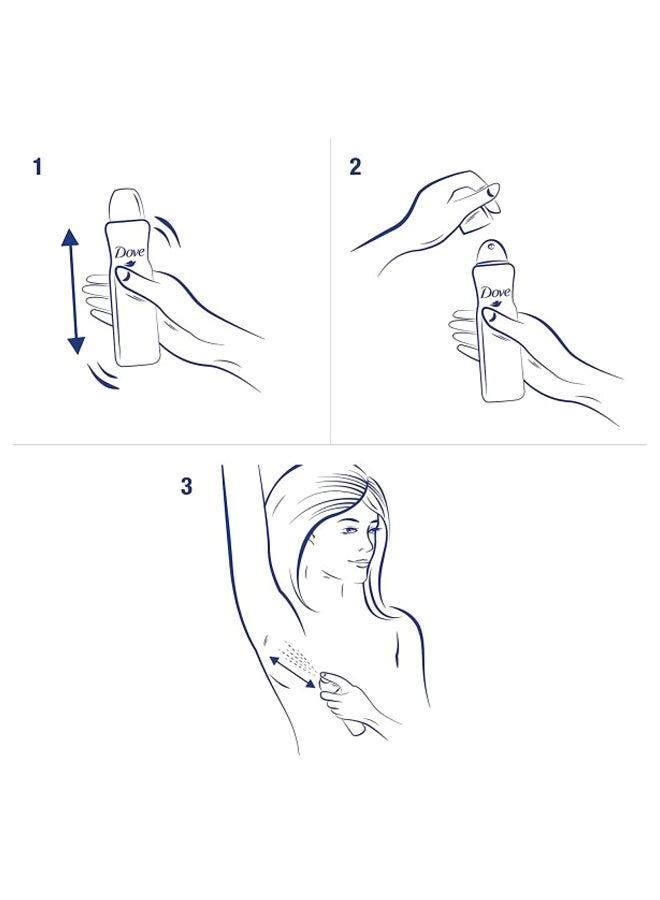 1

Dove

2

Dove

3