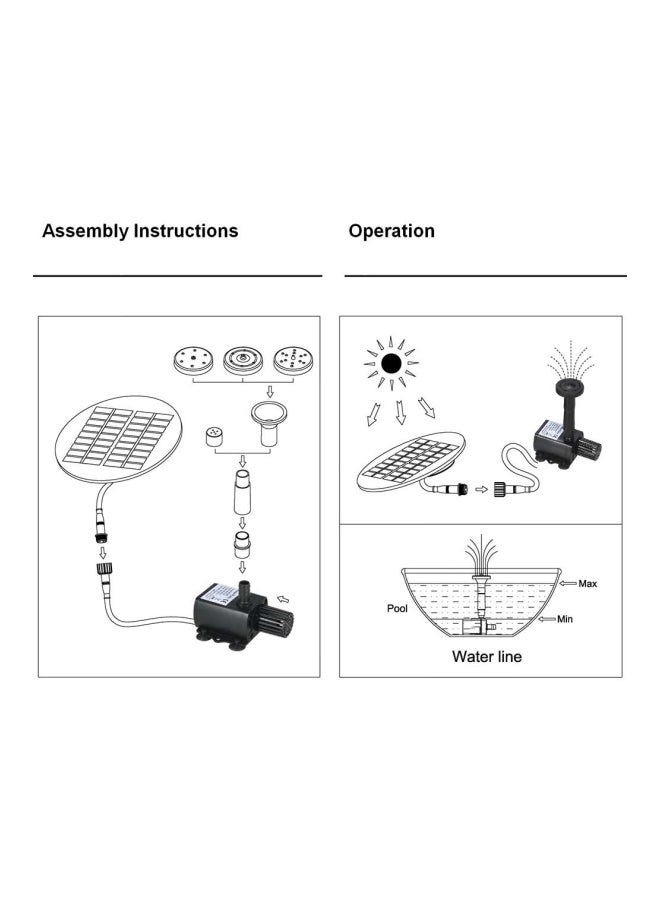 Assembly Instructions

Operation

Max

Pool

Min

Water line