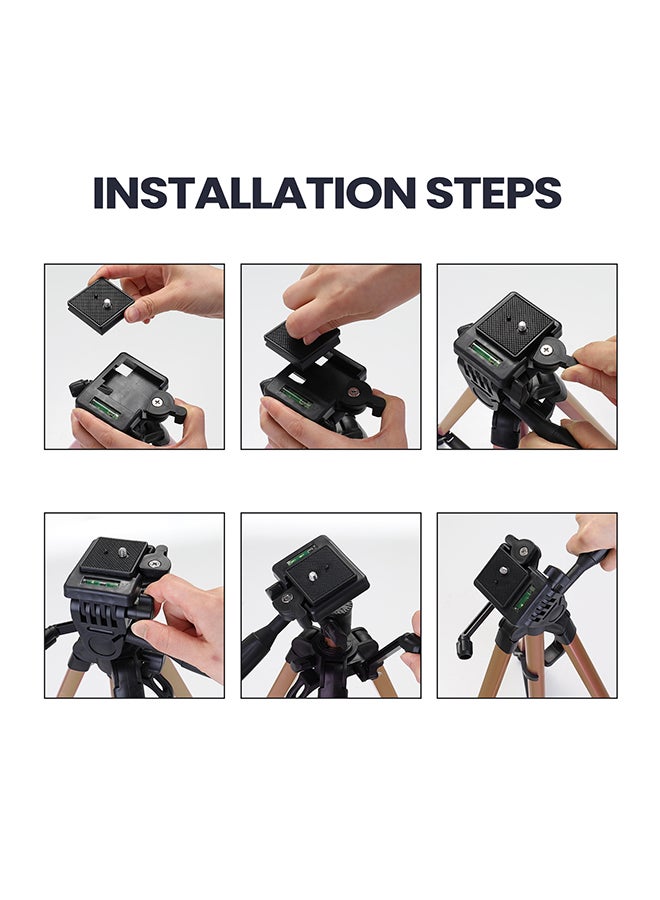 INSTALLATION STEPS