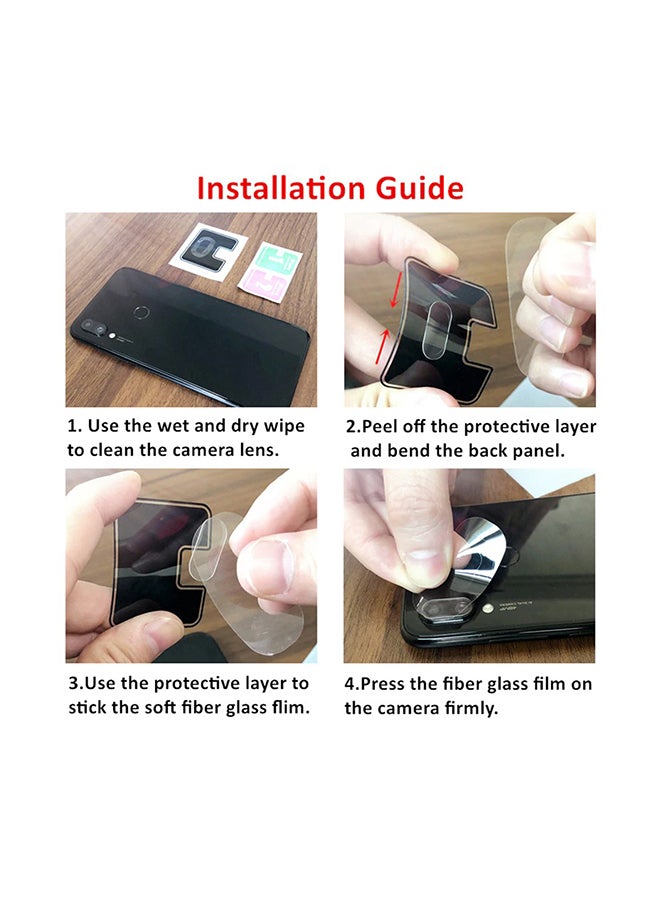 Installation Guide

1. Use the wet and dry wipe to clean the camera lens.

2.Peel off the protective layer and bend the back panel.

3.Use the protective layer to stick the soft fiber glass flim.

4.Press the fiber glass film on the camera firmly.