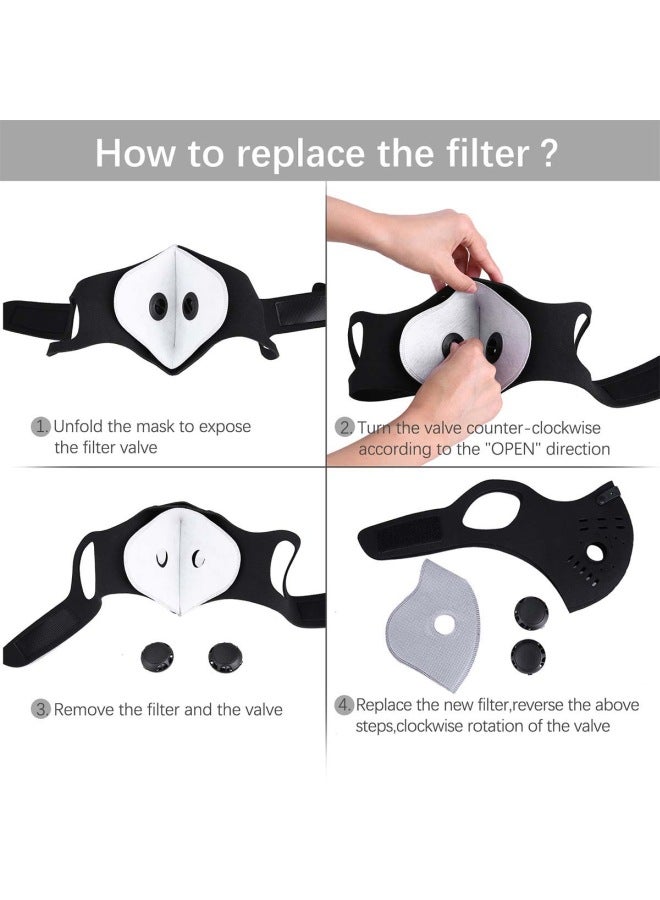 How to replace the filter ?

1. Unfold the mask to expose the filter valve

2. Turn the valve counter-clockwise according to the "OPEN" direction

3. Remove the filter and the valve

4. Replace the new filter,reverse the above steps,clockwise rotation of the valve